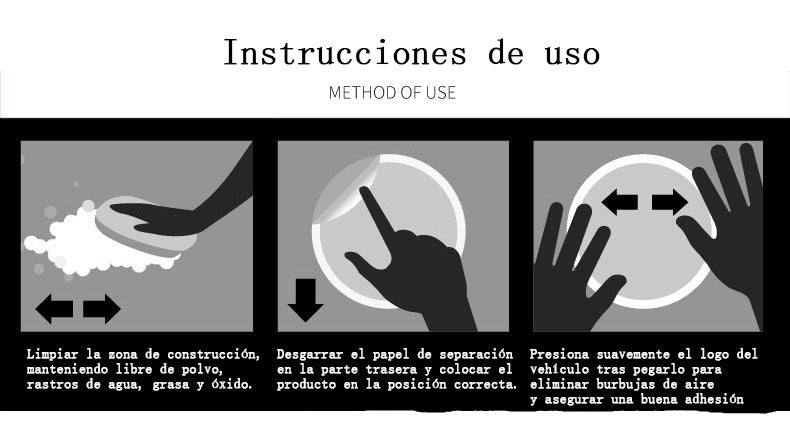 Instrucciones de uso

METHOD OF USE

Limpiar la zona de construcción, manteniendo libre de polvo, rastros de agua, grasa y óxido.

Desgarrar el papel de separación en la parte trasera y colocar el producto en la posición correcta.

Presiona suavemente el logo del vehículo tras pegarlo para eliminar burbujas de aire y asegurar una buena adhesión